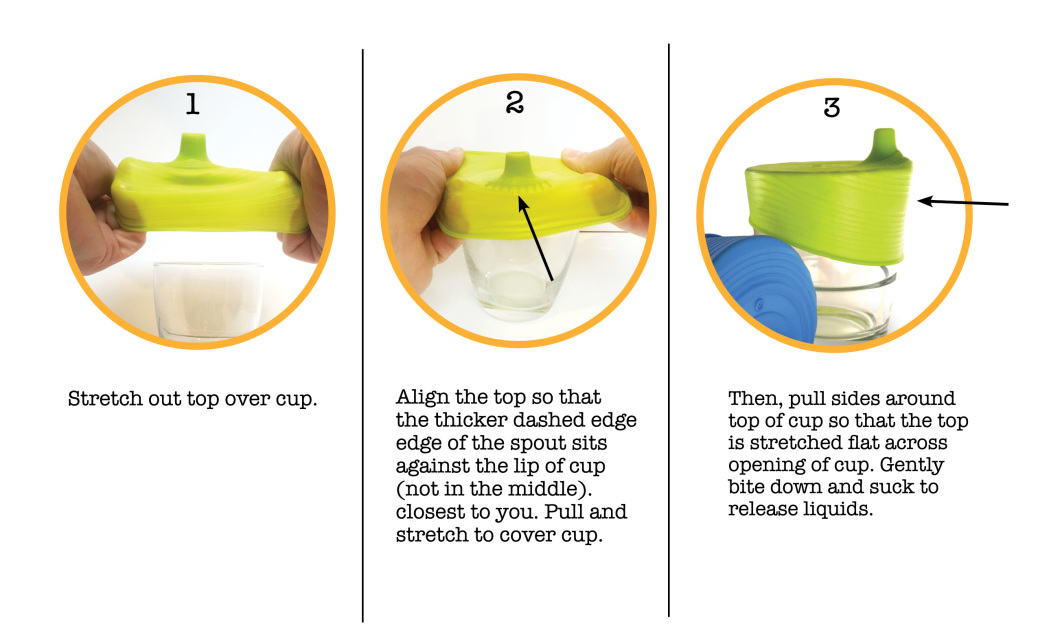 1

Stretch out top over cup.

2

Align the top so that the thicker dashed edge edge of the spout sits against the lip of cup (not in the middle). closest to you. Pull and stretch to cover cup.

3

Then, pull sides around top of cup so that the top is stretched flat across opening of cup. Gently bite down and suck to release liquids.